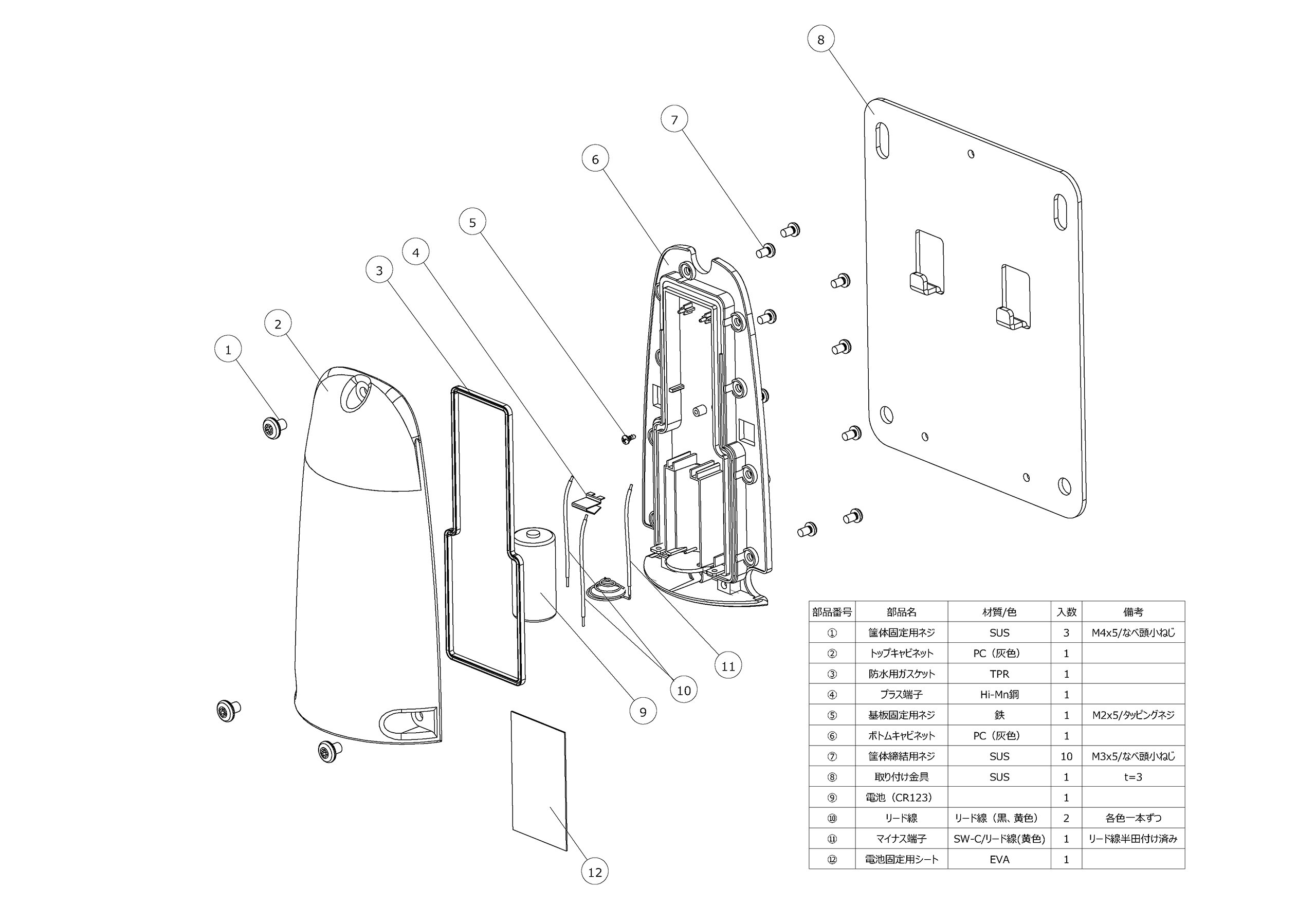 8

7

6

5

4

3

2

1

11

10

9

12

| 部品番号 | 部品名 | 材質/色 | 入数 | 備考 |
|---|---|---|---|---|
| ① | 筐体固定用ネジ | SUS | 3 | M4x5/なべ頭小ねじ |
| ② | トップキャビネット | PC（灰色） | 1 | |
| ③ | 防水用ガスケット | TPR | 1 | |
| ④ | プラス端子 | Hi-Mn鋼 | 1 | |
| ⑤ | 基板固定用ネジ | 鉄 | 1 | M2x5/タッピングネジ |
| ⑥ | ボトムキャビネット | PC（灰色） | 1 | |
| ⑦ | 筐体締結用ネジ | SUS | 10 | M3x5/なべ頭小ねじ |
| ⑧ | 取り付け金具 | SUS | 1 | t=3 |
| ⑨ | 電池（CR123） | | 1 | |
| ⑩ | リード線 | リード線（黒、黄色） | 2 | 各色一本ずつ |
| ⑪ | マイナス端子 | SW-C/リード線(黄色) | 1 | リード線半田付け済み |
| ⑫ | 電池固定用シート | EVA | 1 | |